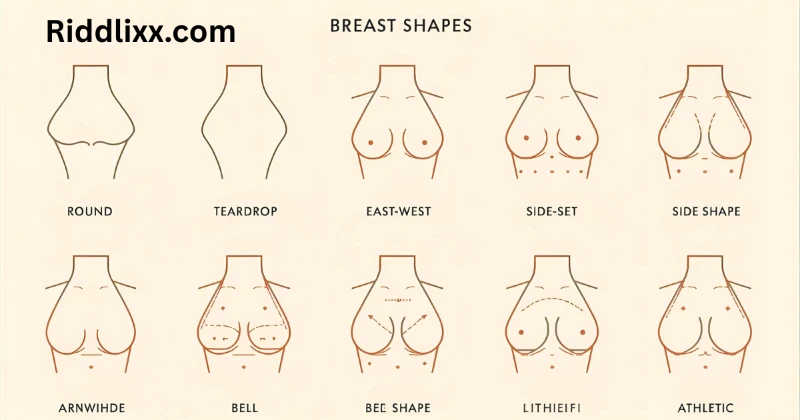 Riddlixx.com

BREAST SHAPES

ROUND

TEARDROP

EAST-WEST

SIDE-SET

SIDE SHAPE

ARNWIHDE

BELL

BEE SHAPE

LITHIEIFI

ATHLETIC